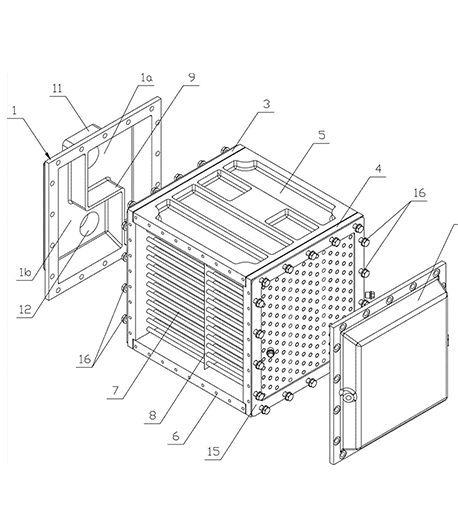 1
11
1a
9
3
5
4
16
1b
12
16
7
8
6
15